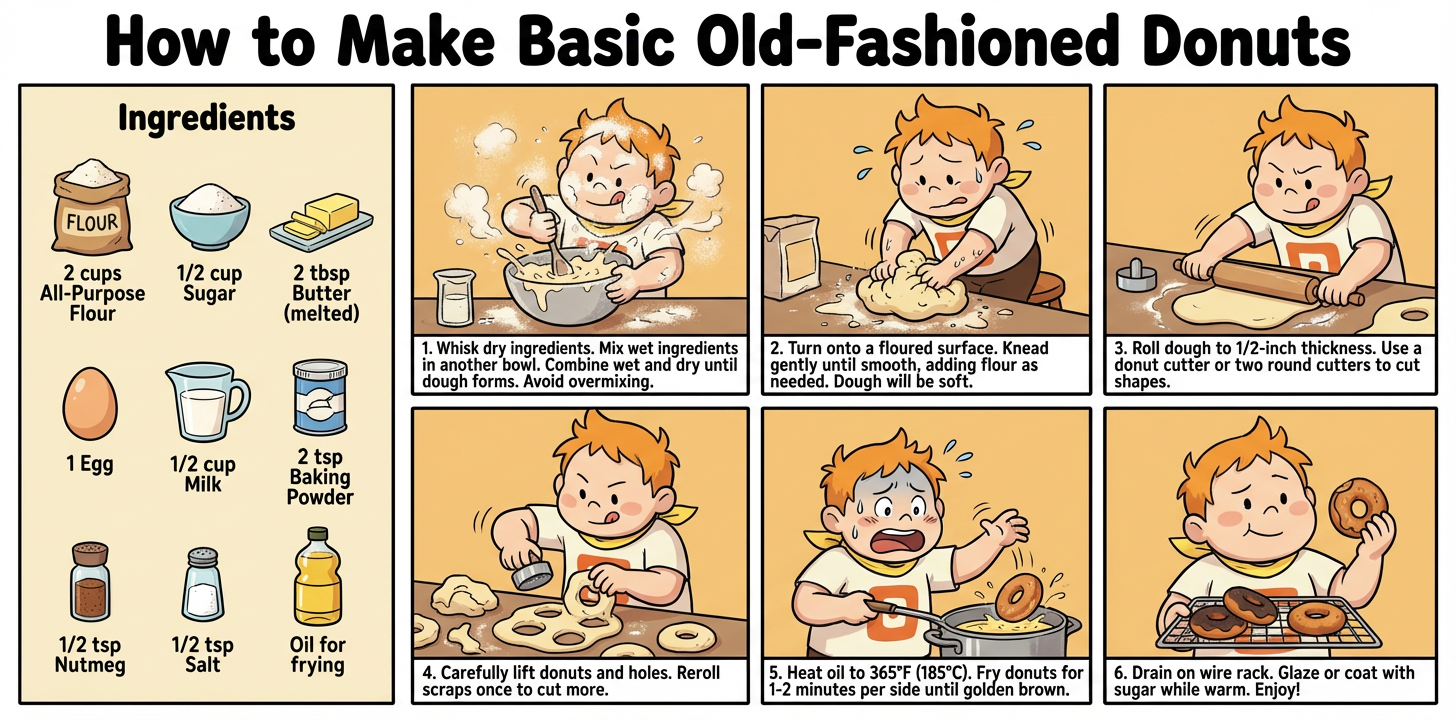 How to Make Basic Old-Fashioned Donuts

Ingredients

FLOUR

2 cups All-Purpose Flour

1/2 cup Sugar

2 tbsp Butter (melted)

1 Egg

1/2 cup Milk

2 tsp Baking Powder

1/2 tsp Nutmeg

1/2 tsp Salt

Oil for frying

1. Whisk dry ingredients. Mix wet ingredients in another bowl. Combine wet and dry until dough forms. Avoid overmixing.

2. Turn onto a floured surface. Knead gently until smooth, adding flour as needed. Dough will be soft.

3. Roll dough to 1/2-inch thickness. Use a donut cutter or two round cutters to cut shapes.

4. Carefully lift donuts and holes. Reroll scraps once to cut more.

5. Heat oil to 365°F (185°C). Fry donuts for 1-2 minutes per side until golden brown.

6. Drain on wire rack. Glaze or coat with sugar while warm. Enjoy!